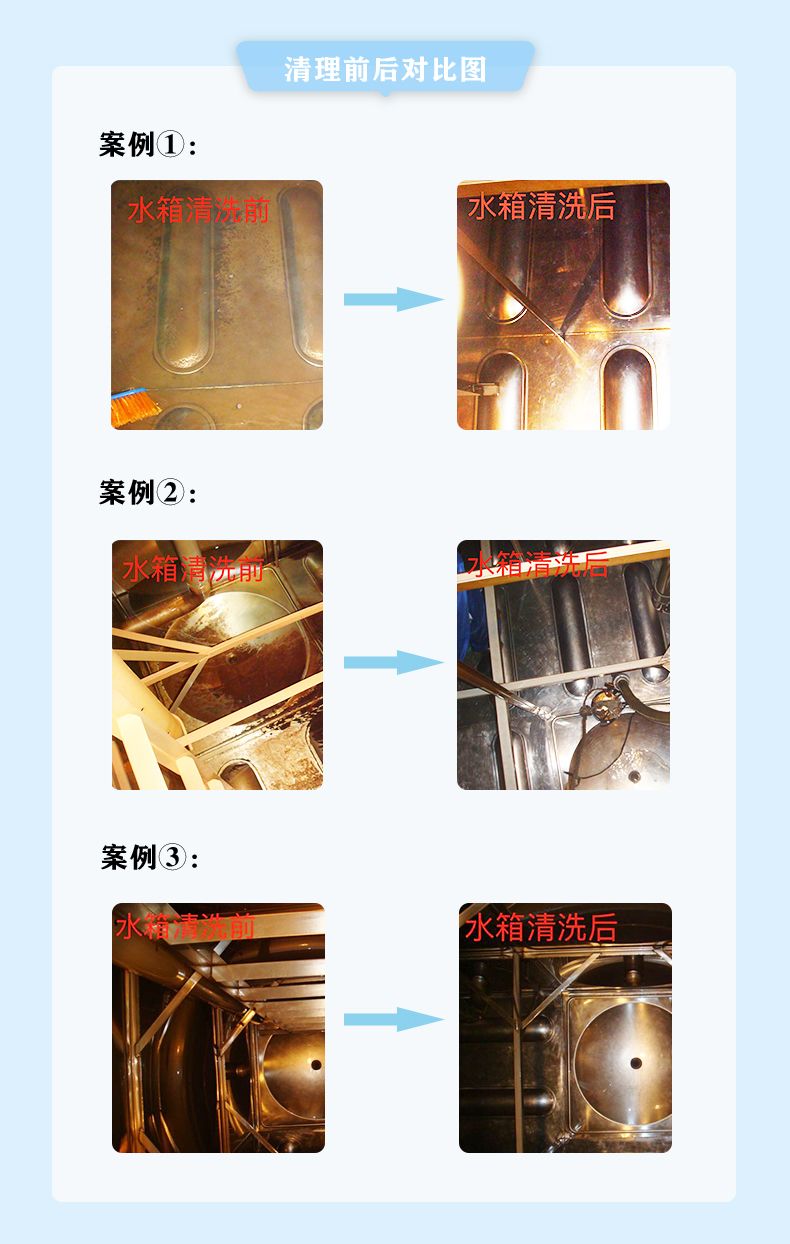 清理前后对比图

案例①:

水箱清洗前

水箱清洗后

案例②:

水箱清洗前

水箱清洗后

案例③:

水箱清洗前

水箱清洗后